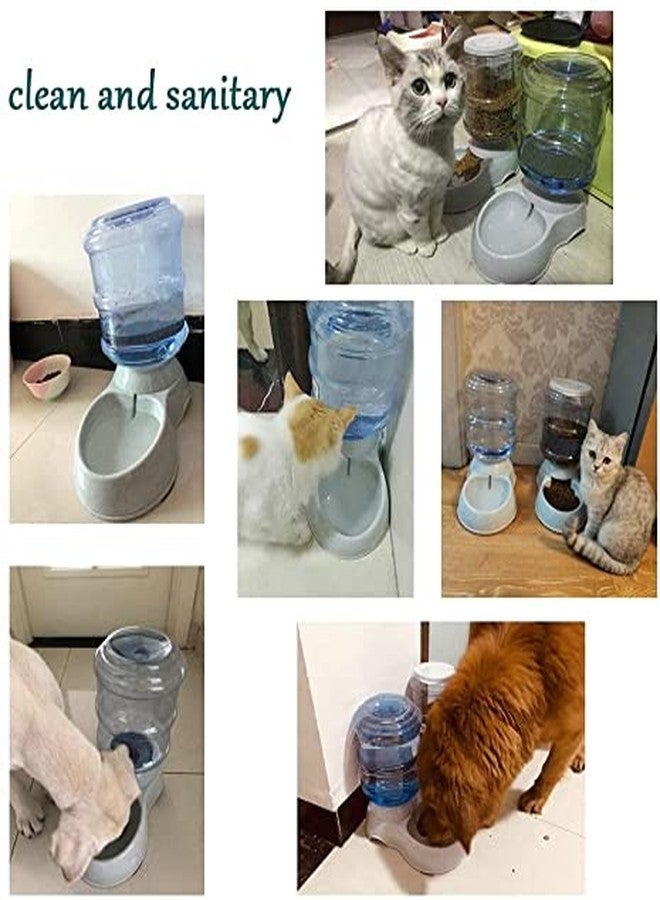 clean and sanitary